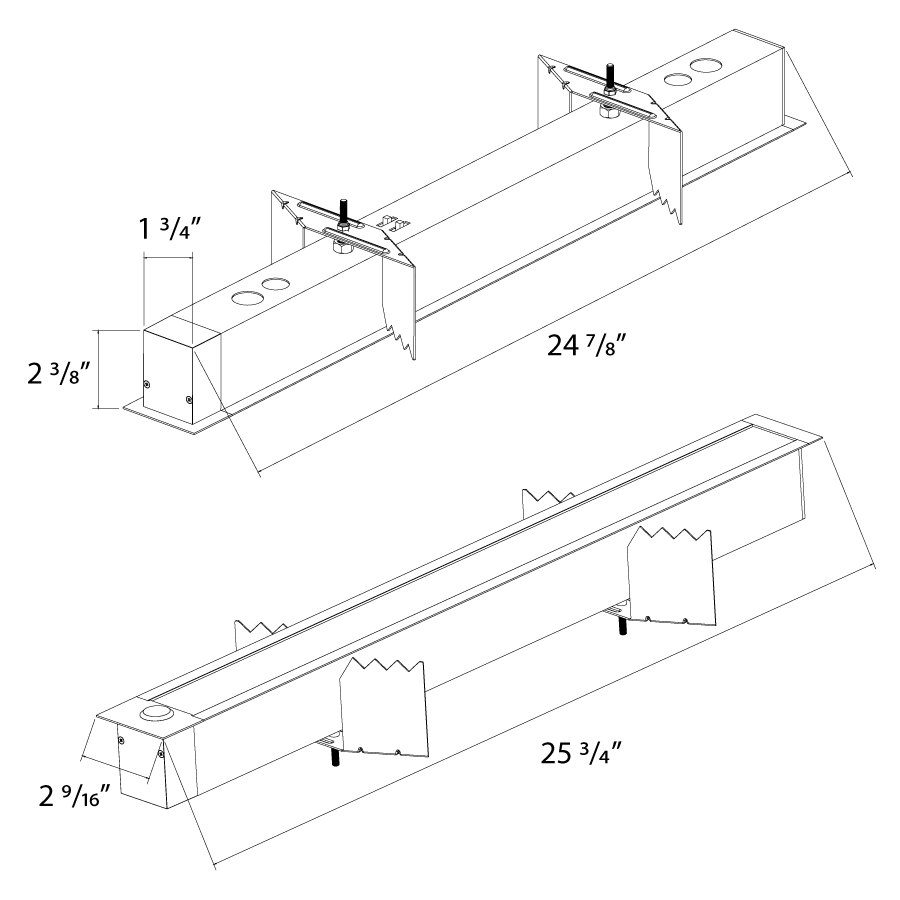 1 3/4″

2 3/8″

24 7/8″

25 3/4″

2 9/16″