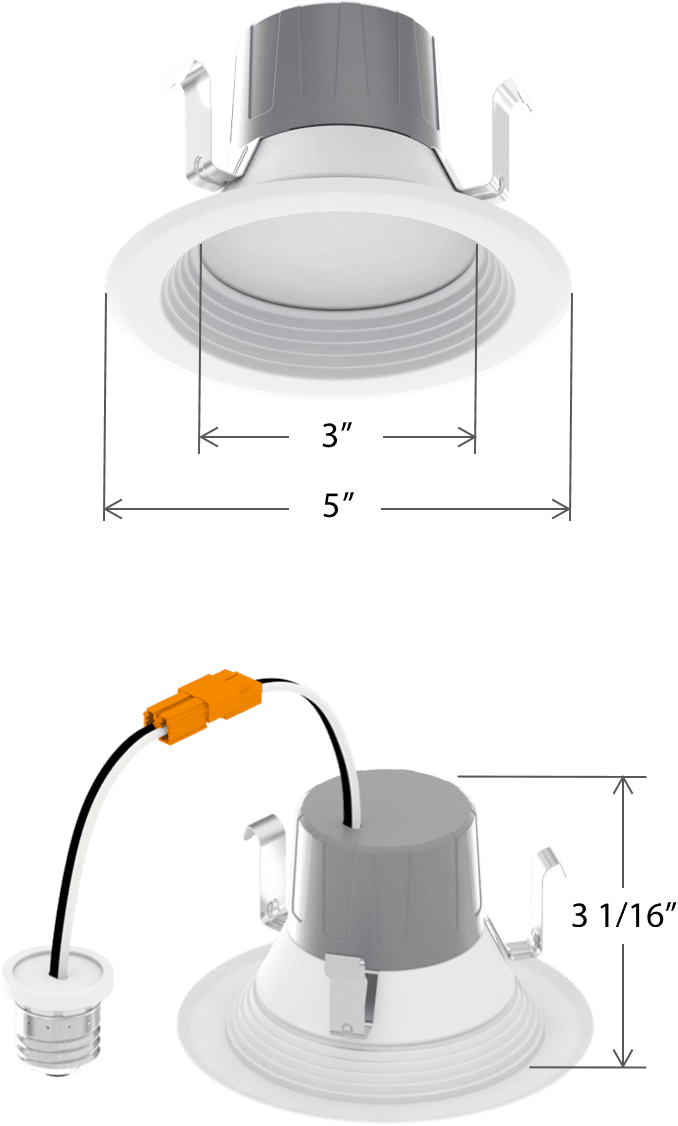 3″
5″
3 1/16″