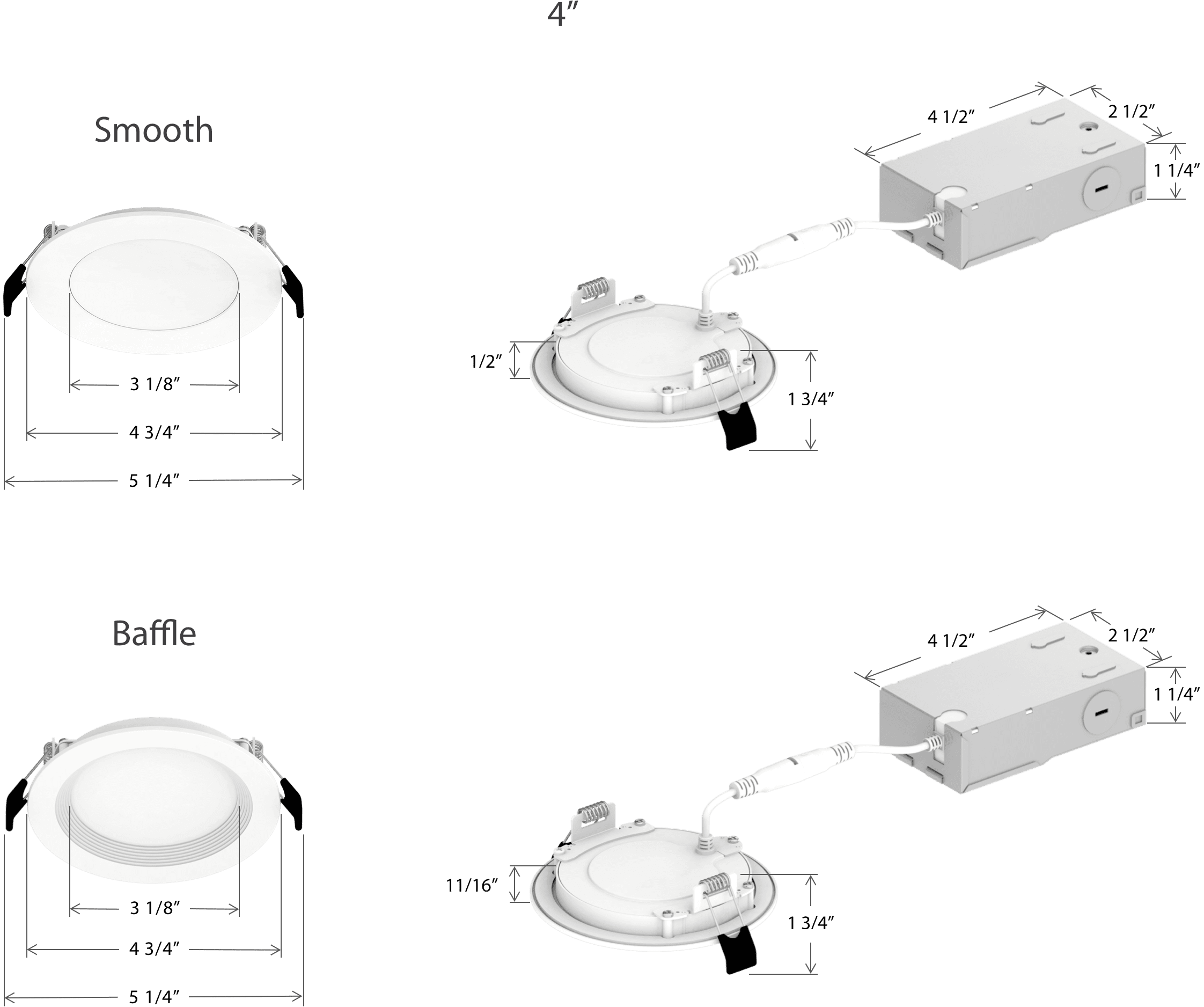 4″

Smooth

3 1/8″

4 3/4″

5 1/4″

4 1/2″

2 1/2″

1 1/4″

1/2″

1 3/4″

Baffle

3 1/8″

4 3/4″

5 1/4″

4 1/2″

2 1/2″

1 1/4″

11/16″

1 3/4″