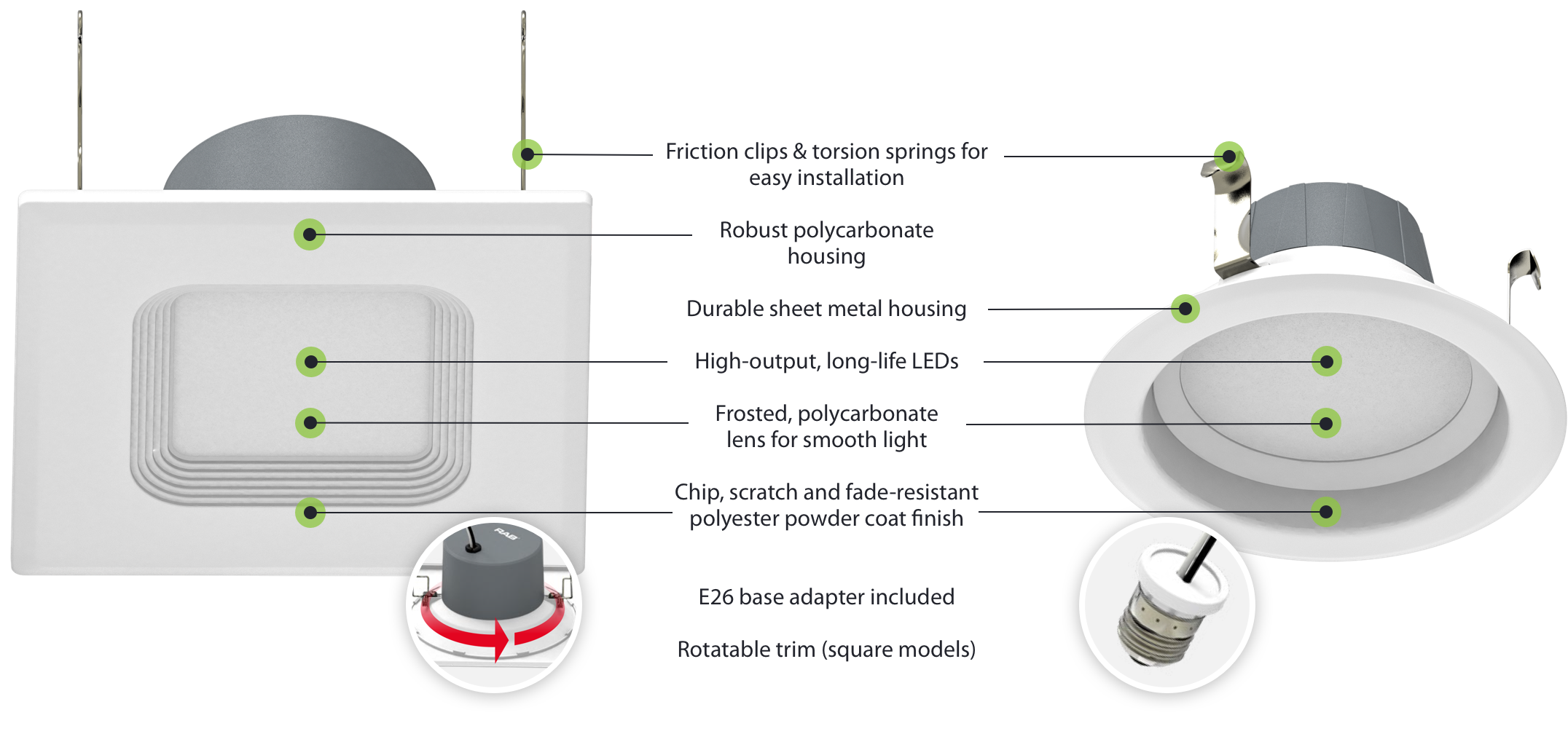 Friction clips & torsion springs for easy installation

Robust polycarbonate housing

Durable sheet metal housing

High-output, long-life LEDs

Frosted, polycarbonate lens for smooth light

Chip, scratch and fade-resistant polyester powder coat finish

RAB

E26 base adapter included

Rotatable trim (square models)